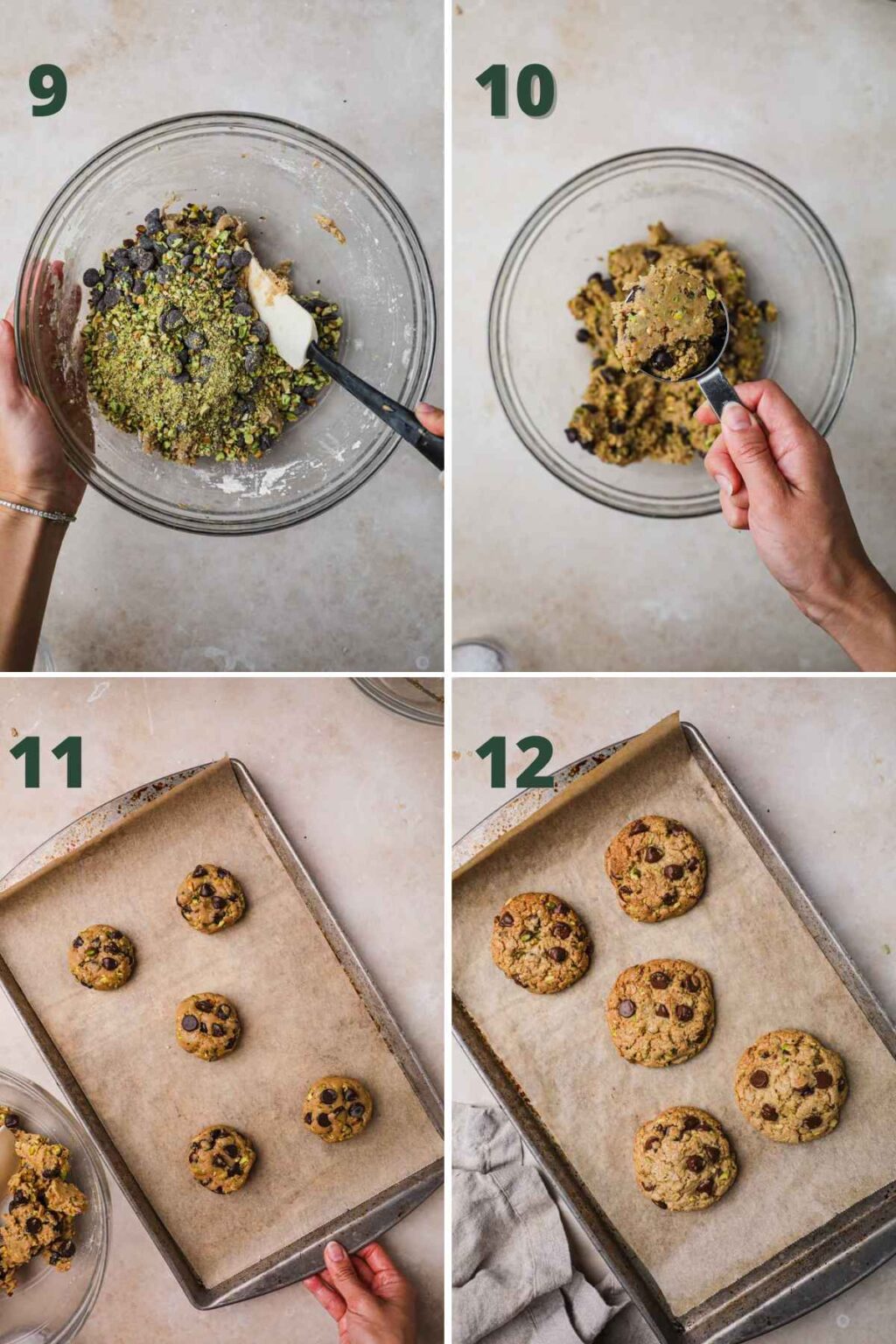 9

10

11

12