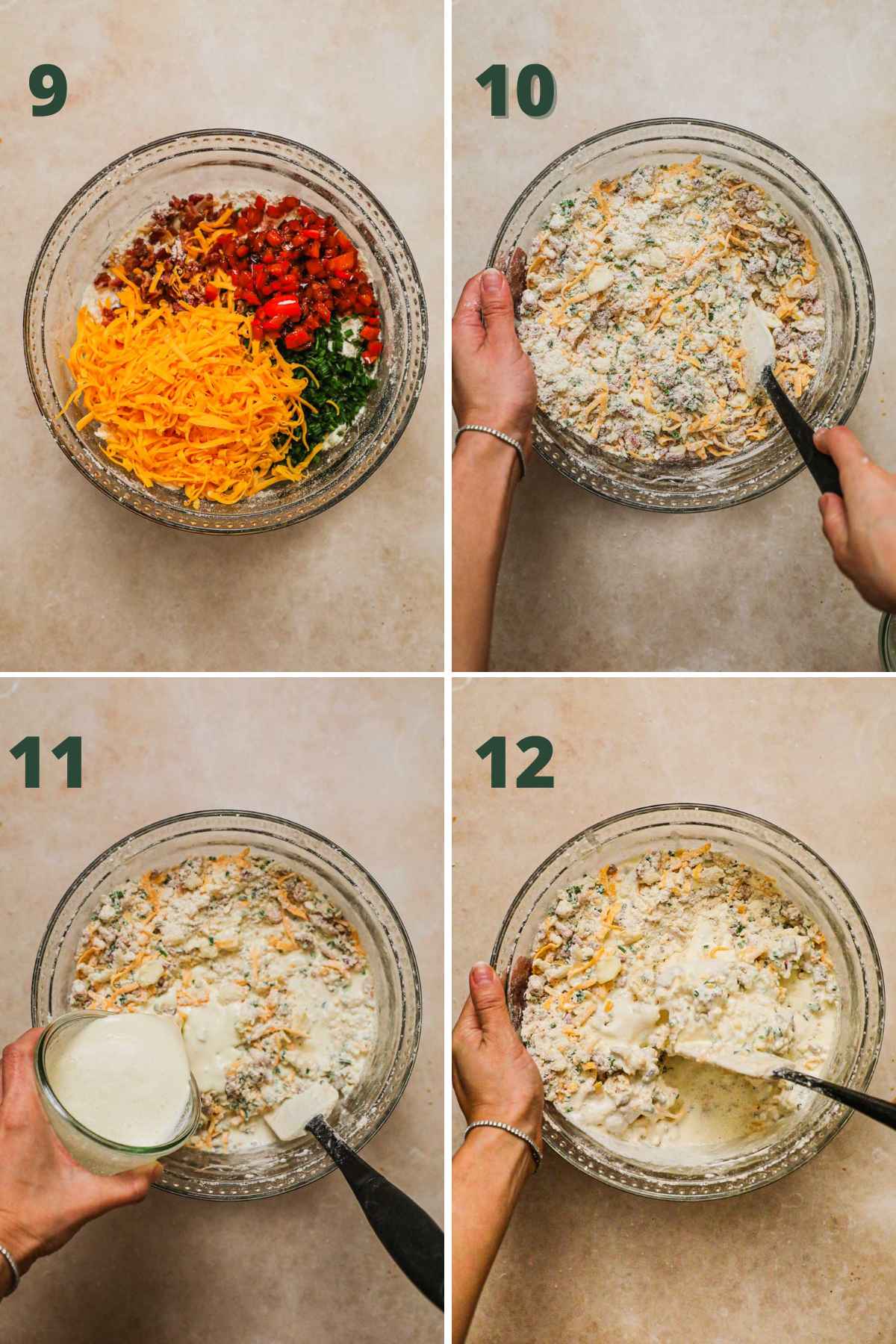 9

10

11

12