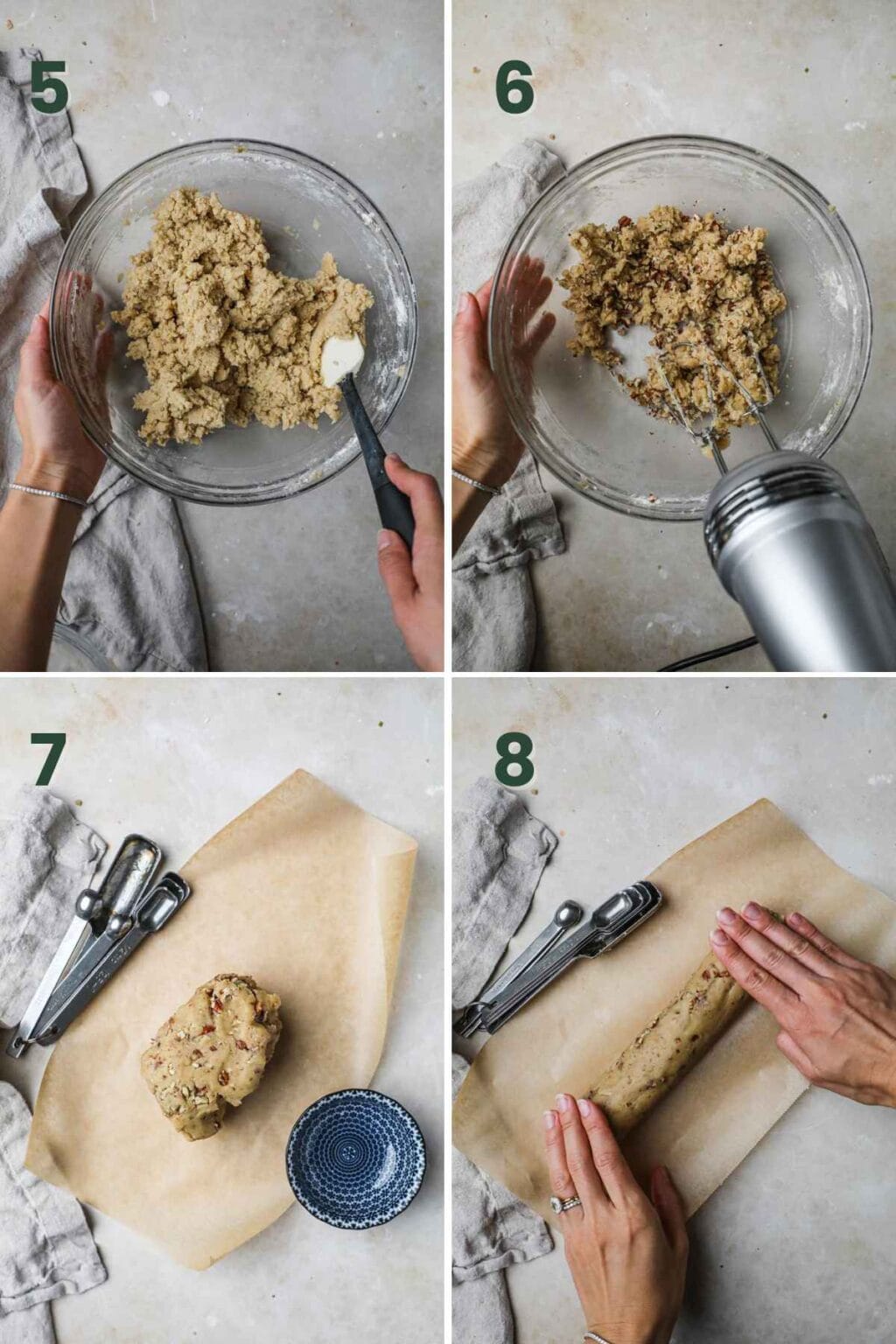 5

6

7

8