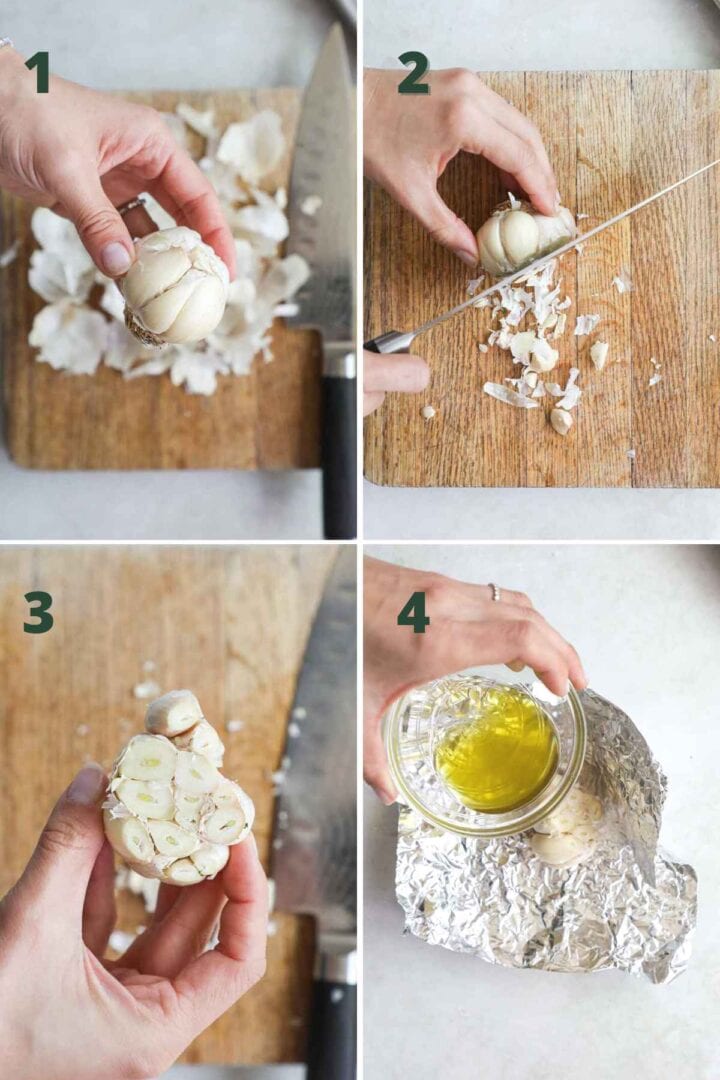 1

2

3

4