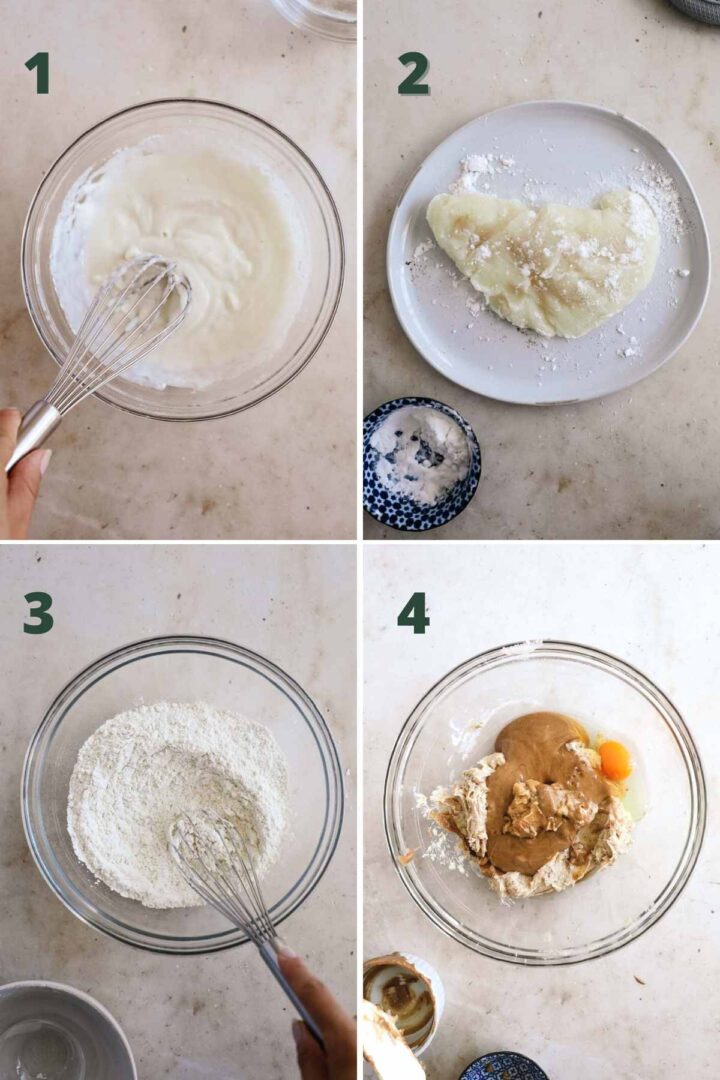 1

2

3

4