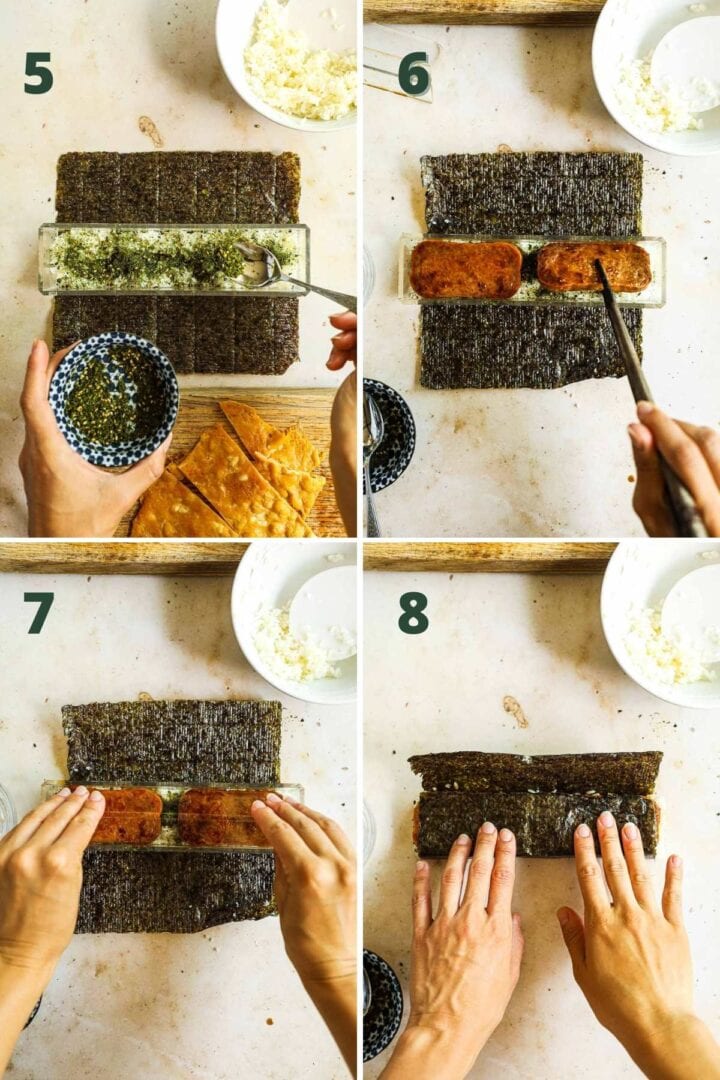 5

6

7

8