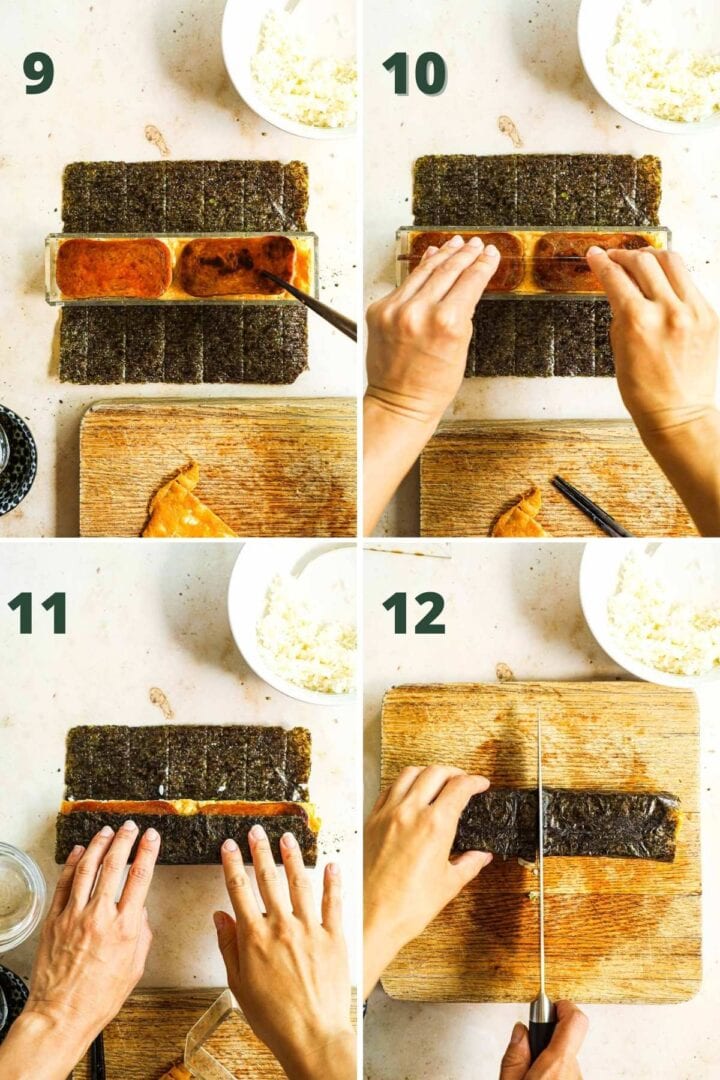 9

10

11

12