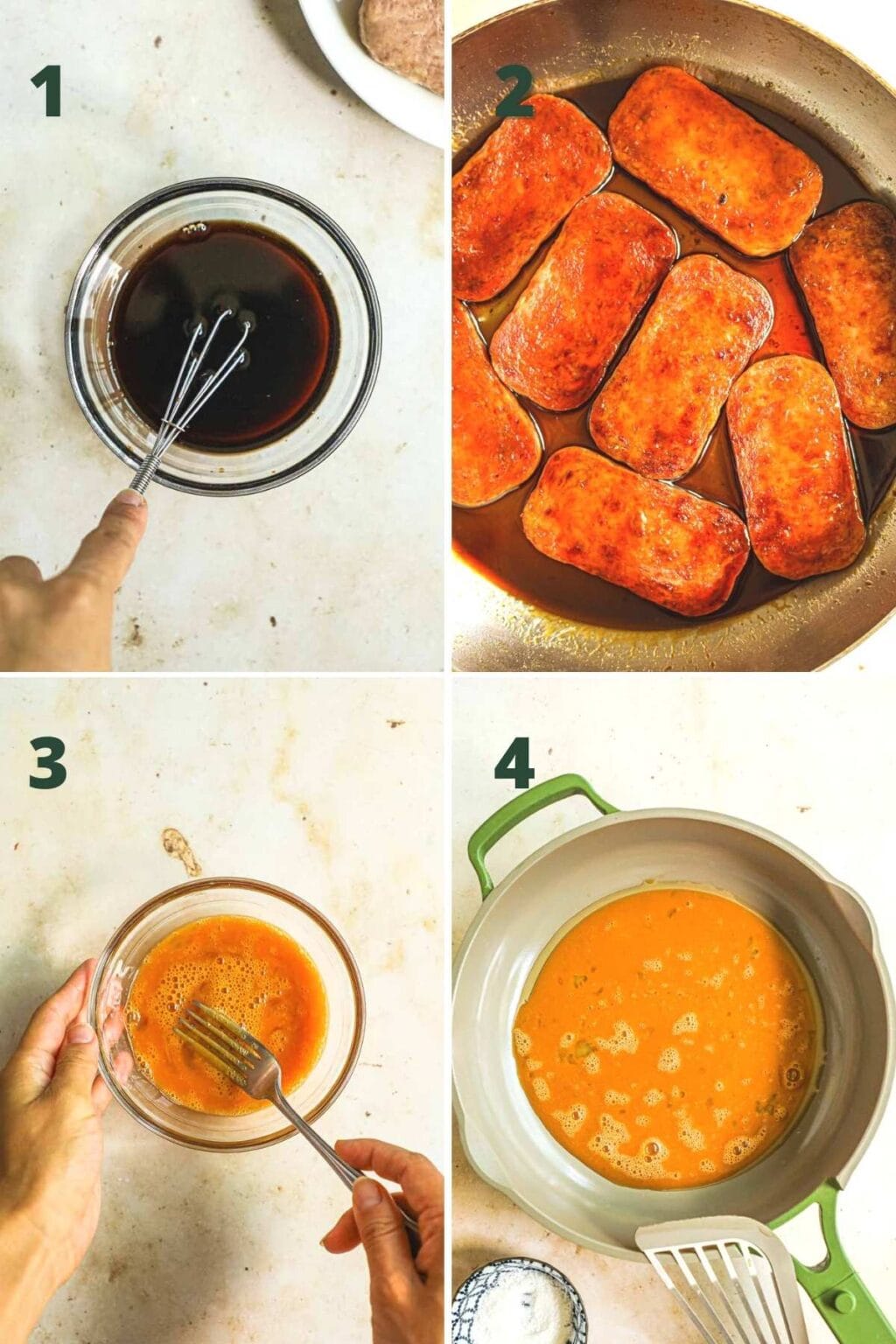 1

2

3

4